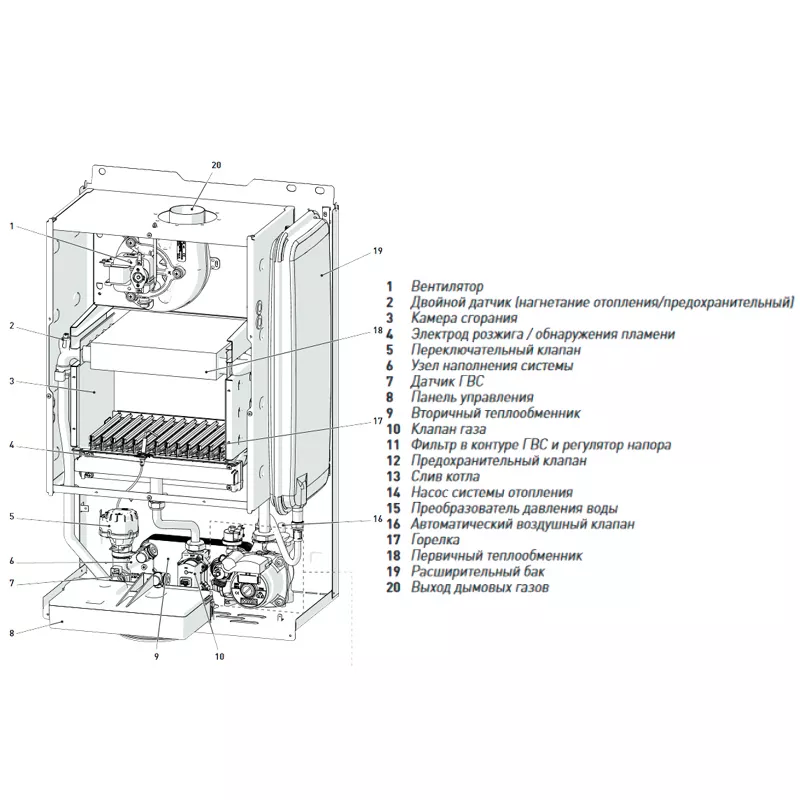 20
1
19
2
18
3
17
4
5
16
6
7
8
9
10

1 Вентилятор
2 Двойной датчик (нагнетание отопления/предохранительный)
3 Камера сгорания
4 Электрод розжига / обнаружения пламени
5 Переключательный клапан
6 Узел наполнения системы
7 Датчик ГВС
8 Панель управления
9 Вторичный теплообменник
10 Клапан газа
11 Фильтр в контуре ГВС и регулятор напора
12 Предохранительный клапан
13 Слив котла
14 Насос системы отопления
15 Преобразователь давления воды
16 Автоматический воздушный клапан
17 Горелка
18 Первичный теплообменник
19 Расширительный бак
20 Выход дымовых газов